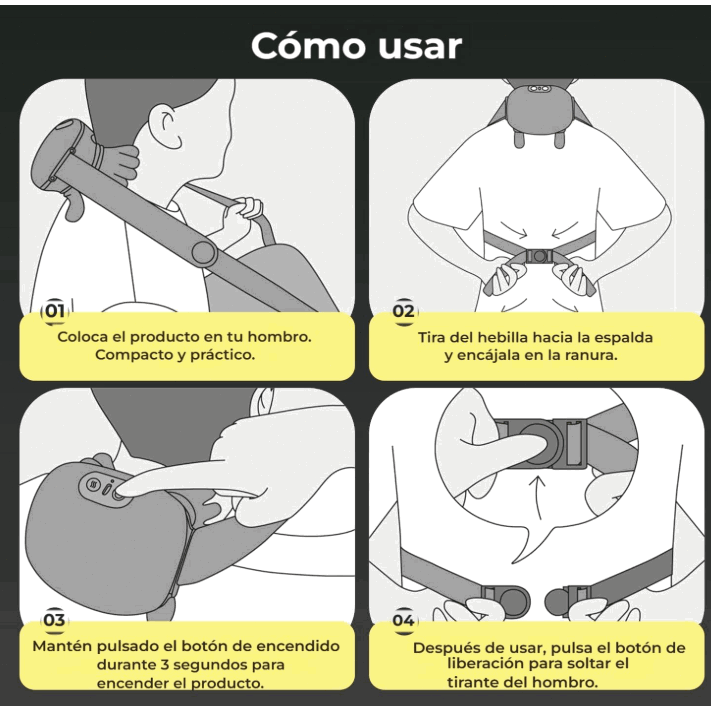 Cómo usar

01
Coloca el producto en tu hombro. Compacto y práctico.

02
Tira del hebilla hacia la espalda y encájala en la ranura.

03
Mantén pulsado el botón de encendido durante 3 segundos para encender el producto.

04
Después de usar, pulsa el botón de liberación para soltar el tirante del hombro.